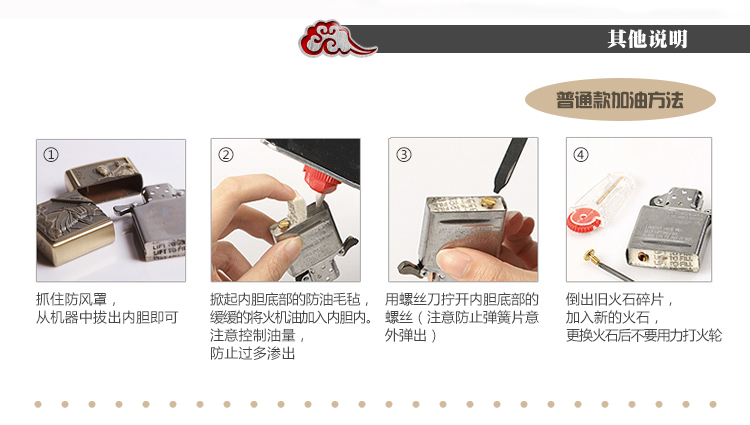 其他说明

普通款加油方法

①

LIFT TO FILL

抓住防风罩，
从机器中拔出内胆即可

②

掀起内胆底部的防油毛毡，
缓缓的将火机油加入内胆内。
注意控制油量，
防止过多渗出

③

用螺丝刀拧开内胆底部的螺丝（注意防止弹簧片意外弹出）

④

LIFT TO FILL

倒出旧火石碎片，
加入新的火石，
更换火石后不要用力打火轮