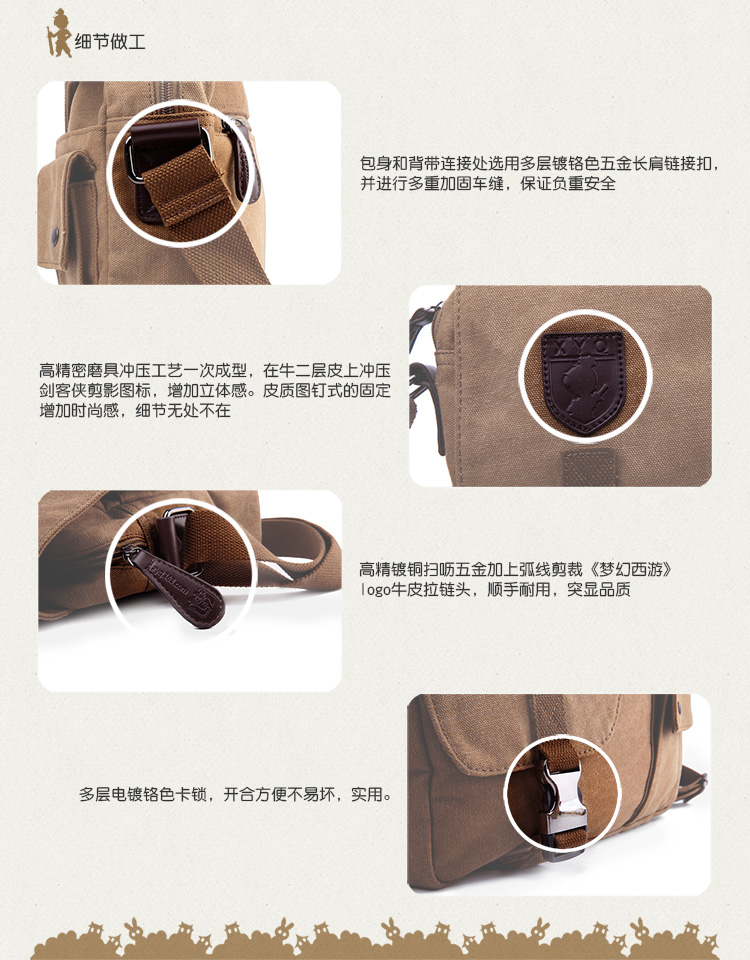 细节做工

包身和背带连接处选用多层镀铬色五金长肩链接扣，并进行多重加固车缝，保证负重安全

XYQ

高精密磨具冲压工艺一次成型，在牛二层皮上冲压剑客侠剪影图标，增加立体感。皮质图钉式的固定增加时尚感，细节无处不在

高精镀铜扫呖五金加上弧线剪裁《梦幻西游》logo牛皮拉链头，顺手耐用，突显品质

多层电镀铬色卡锁，开合方便不易坏，实用。