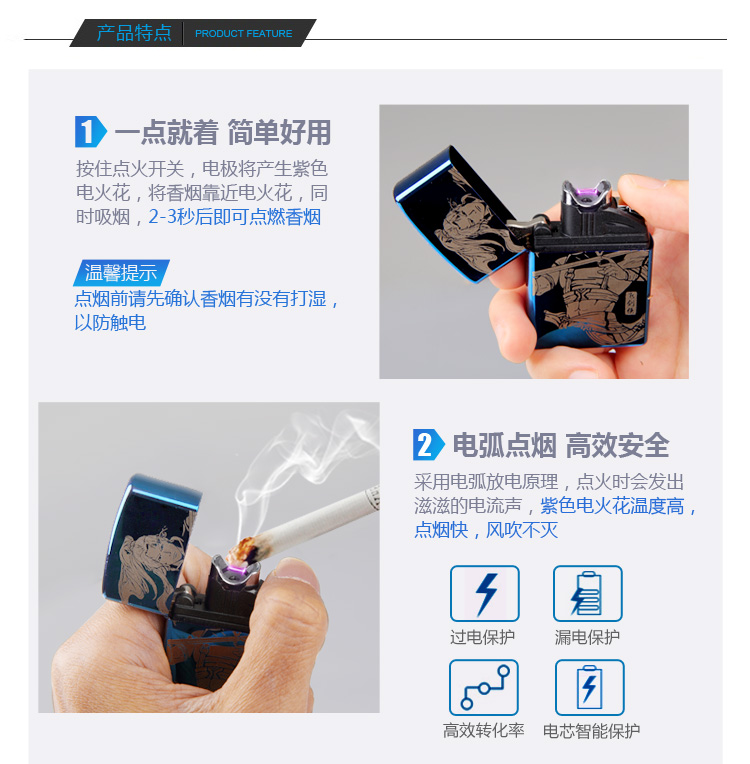 产品特点 PRODUCT FEATURE

1 一点就着 简单好用

按住点火开关，电极将产生紫色电火花，将香烟靠近电火花，同时吸烟，2-3秒后即可点燃香烟

温馨提示

点烟前请先确认香烟有没有打湿，以防触电

2 电弧点烟 高效安全

采用电弧放电原理，点火时会发出滋滋的电流声，紫色电火花温度高，点烟快，风吹不灭

过电保护

漏电保护

高效转化率

电芯智能保护