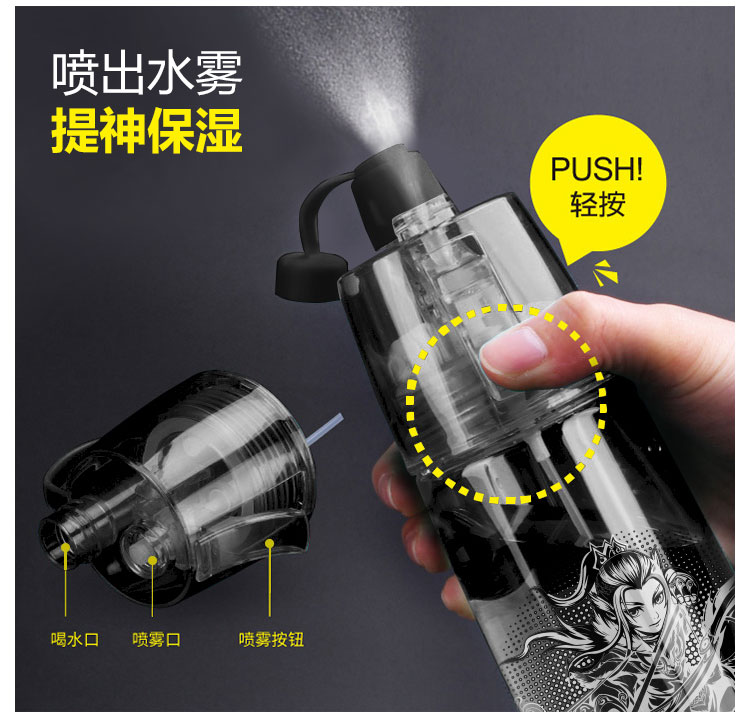 喷出水雾
提神保湿

PUSH!
轻按

喝水口
喷雾口
喷雾按钮