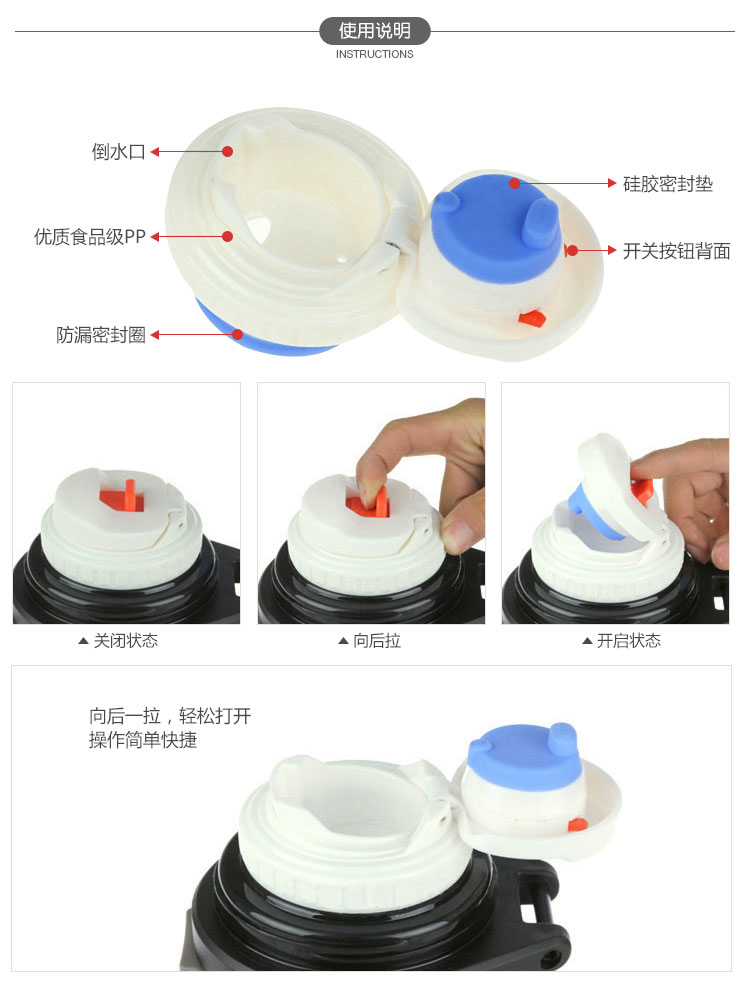 使用说明
INSTRUCTIONS

倒水口

优质食品级PP

防漏密封圈

硅胶密封垫

开关按钮背面

▲ 关闭状态

▲ 向后拉

▲ 开启状态

向后一拉，轻松打开
操作简单快捷