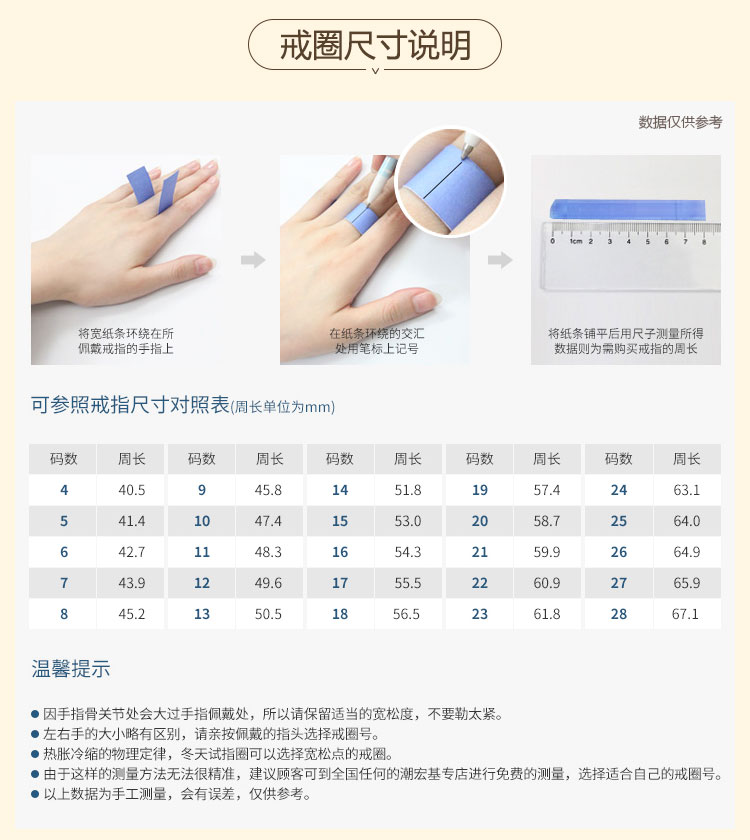 戒圈尺寸说明

数据仅供参考

将宽纸条环绕在所佩戴戒指的手指上

在纸条环绕的交汇处用笔标上记号

0 1cm 2 3 4 5 6 7 8

将纸条铺平后用尺子测量所得数据则为需购买戒指的周长

可参照戒指尺寸对照表(周长单位为mm)

| 码数 | 周长 | 码数 | 周长 | 码数 | 周长 | 码数 | 周长 | 码数 | 周长 |
|---|---|---|---|---|---|---|---|---|---|
| 4 | 40.5 | 9 | 45.8 | 14 | 51.8 | 19 | 57.4 | 24 | 63.1 |
| 5 | 41.4 | 10 | 47.4 | 15 | 53.0 | 20 | 58.7 | 25 | 64.0 |
| 6 | 42.7 | 11 | 48.3 | 16 | 54.3 | 21 | 59.9 | 26 | 64.9 |
| 7 | 43.9 | 12 | 49.6 | 17 | 55.5 | 22 | 60.9 | 27 | 65.9 |
| 8 | 45.2 | 13 | 50.5 | 18 | 56.5 | 23 | 61.8 | 28 | 67.1 |

温馨提示

● 因手指骨关节处会大过手指佩戴处，所以请保留适当的宽松度，不要勒太紧。
● 左右手的大小略有区别，请亲按佩戴的指头选择戒圈号。
● 热胀冷缩的物理定律，冬天试指圈可以选择宽松点的戒圈。
● 由于这样的测量方法无法很精准，建议顾客可到全国任何的潮宏基专店进行免费的测量，选择适合自己的戒圈号。
● 以上数据为手工测量，会有误差，仅供参考。